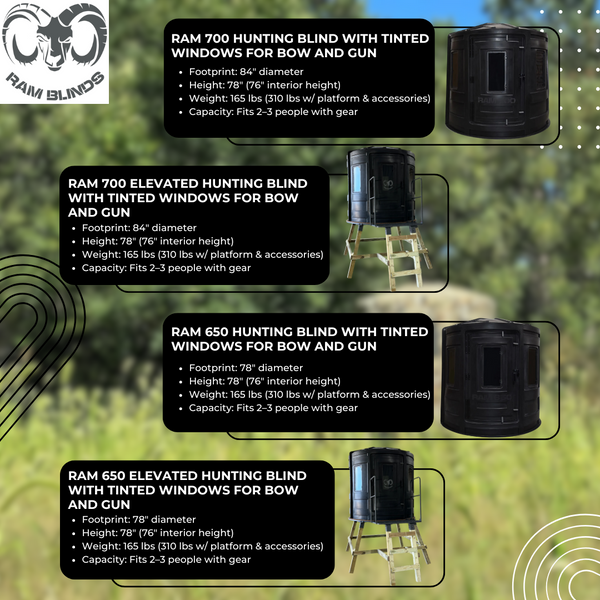 RAM BLINDS

RAM 700 HUNTING BLIND WITH TINTED WINDOWS FOR BOW AND GUN

- Footprint: 84" diameter
- Height: 78" (76" interior height)
- Weight: 165 lbs (310 lbs w/ platform & accessories)
- Capacity: Fits 2–3 people with gear

RAM 700 ELEVATED HUNTING BLIND WITH TINTED WINDOWS FOR BOW AND GUN

- Footprint: 84" diameter
- Height: 78" (76" interior height)
- Weight: 165 lbs (310 lbs w/ platform & accessories)
- Capacity: Fits 2–3 people with gear

RAM 650 HUNTING BLIND WITH TINTED WINDOWS FOR BOW AND GUN

- Footprint: 78" diameter
- Height: 78" (76" interior height)
- Weight: 165 lbs (310 lbs w/ platform & accessories)
- Capacity: Fits 2–3 people with gear

RAM 650 ELEVATED HUNTING BLIND WITH TINTED WINDOWS FOR BOW AND GUN

- Footprint: 78" diameter
- Height: 78" (76" interior height)
- Weight: 165 lbs (310 lbs w/ platform & accessories)
- Capacity: Fits 2–3 people with gear